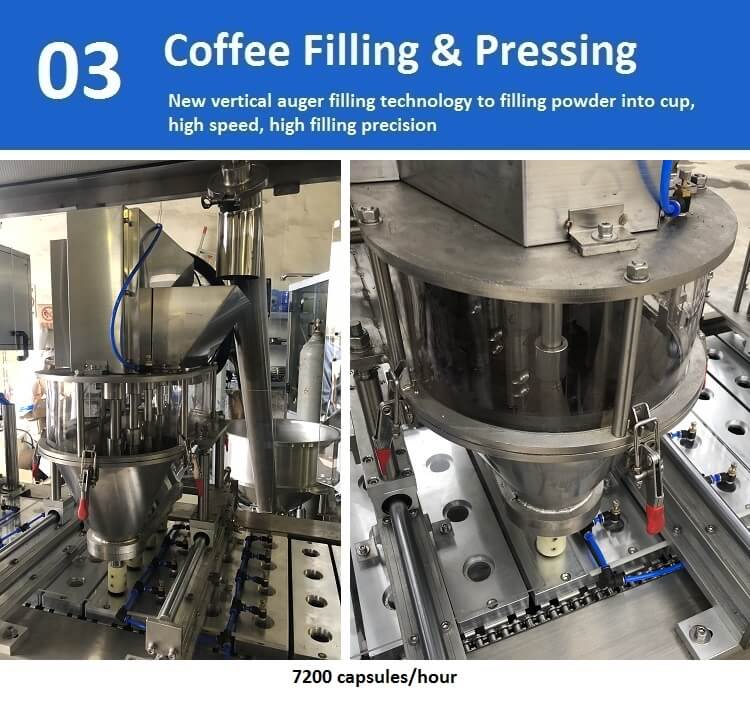 03

Coffee Filling & Pressing

New vertical auger filling technology to filling powder into cup, high speed, high filling precision

7200 capsules/hour